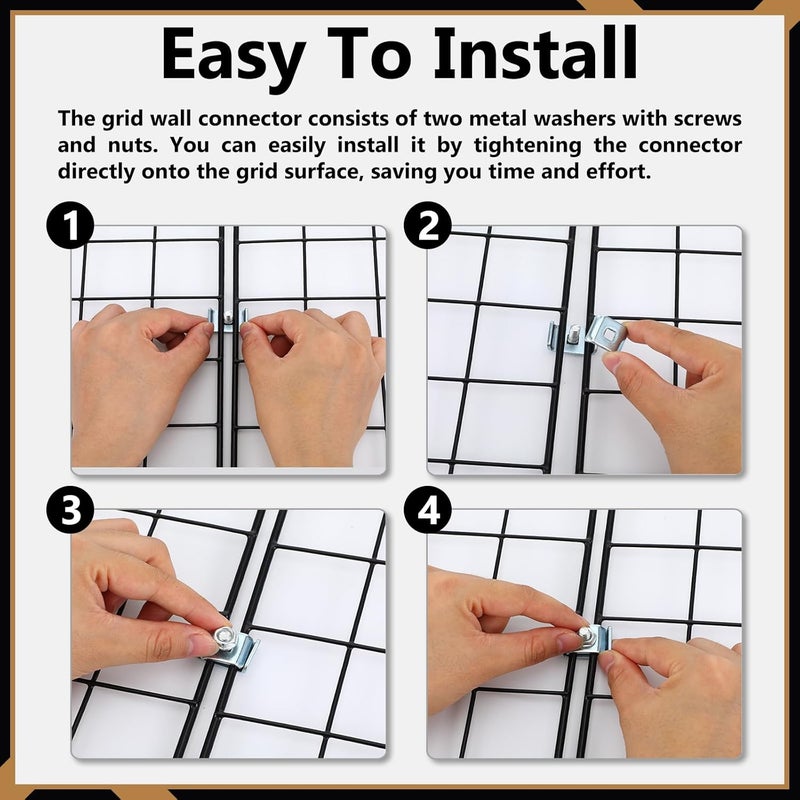 Easy To Install

The grid wall connector consists of two metal washers with screws and nuts. You can easily install it by tightening the connector directly onto the grid surface, saving you time and effort.

1

2

3

4